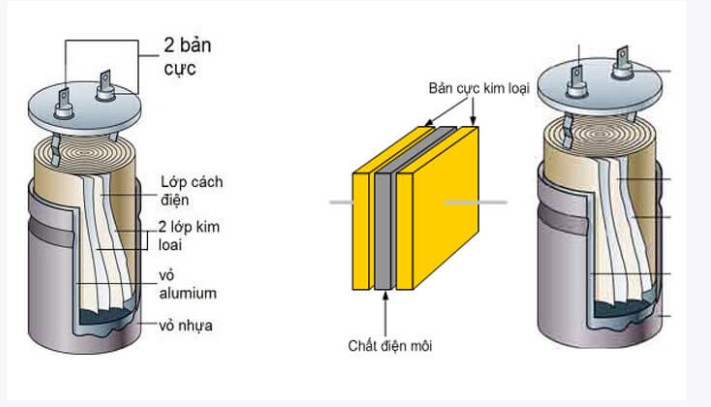 2 bản cực

Lớp cách điện

2 lớp kim loai

vỏ alumium

vỏ nhựa

Bản cực kim loại

Chất điện môi